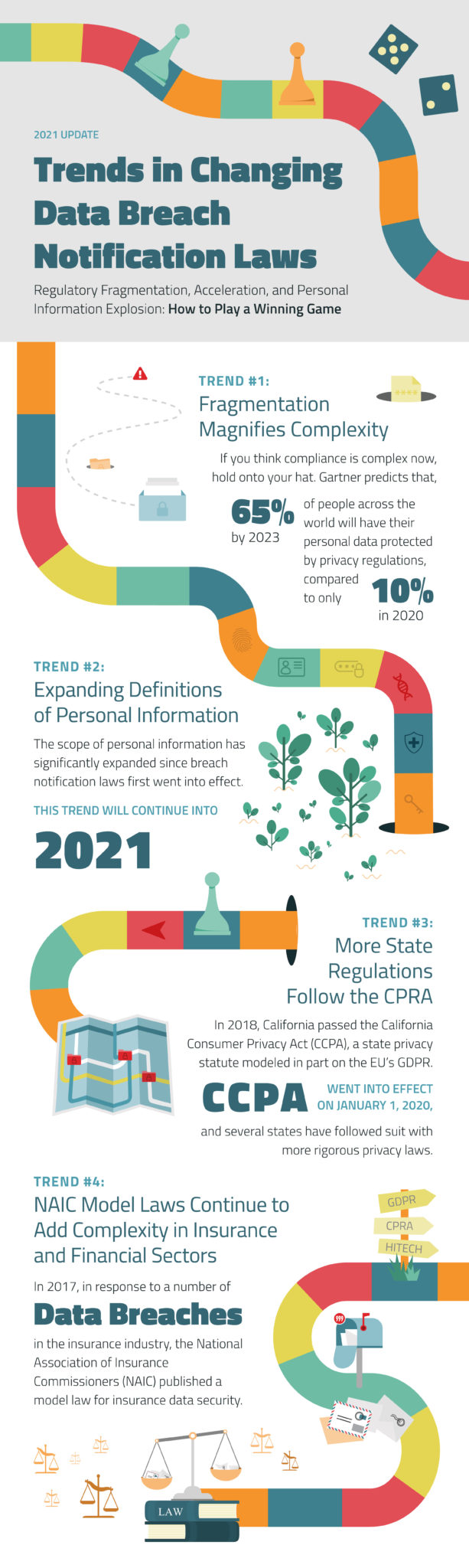 2021 UPDATE

Trends in Changing Data Breach Notification Laws

Regulatory Fragmentation, Acceleration, and Personal Information Explosion: How to Play a Winning Game

TREND #1:
Fragmentation Magnifies Complexity

If you think compliance is complex now, hold onto your hat. Gartner predicts that,

65% by 2023 of people across the world will have their personal data protected by privacy regulations, compared to only 10% in 2020

TREND #2:
Expanding Definitions of Personal Information

The scope of personal information has significantly expanded since breach notification laws first went into effect.

THIS TREND WILL CONTINUE INTO

2021

TREND #3:
More State Regulations Follow the CPRA

In 2018, California passed the California Consumer Privacy Act (CCPA), a state privacy statute modeled in part on the EU's GDPR.

CCPA WENT INTO EFFECT ON JANUARY 1, 2020,

and several states have followed suit with more rigorous privacy laws.

TREND #4:
NAIC Model Laws Continue to Add Complexity in Insurance and Financial Sectors

GDPR
CPRA
HITECH

In 2017, in response to a number of

Data Breaches

in the insurance industry, the National Association of Insurance Commissioners (NAIC) published a model law for insurance data security.

LAW